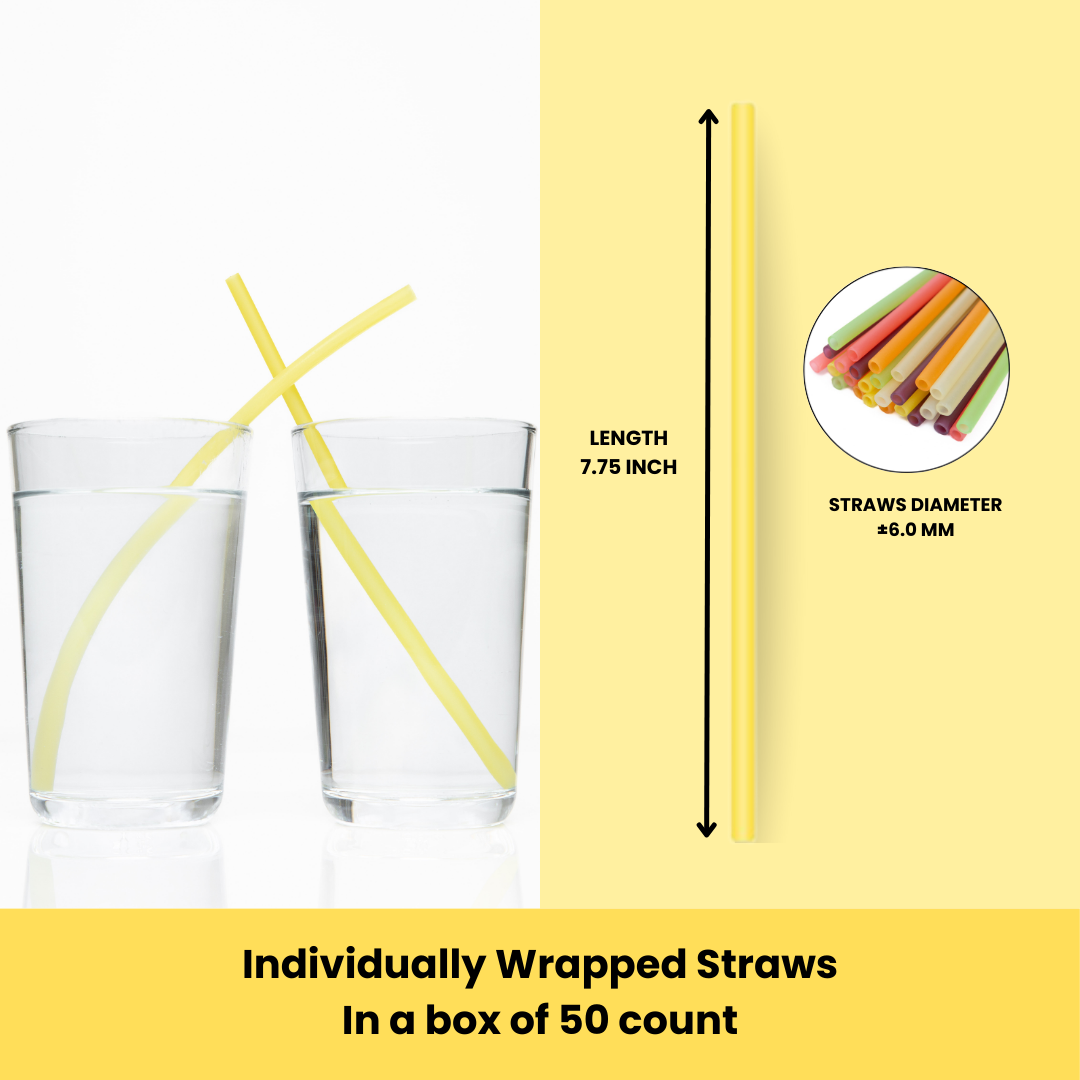 LENGTH
7.75 INCH

STRAWS DIAMETER
±6.0 MM

Individually Wrapped Straws
In a box of 50 count